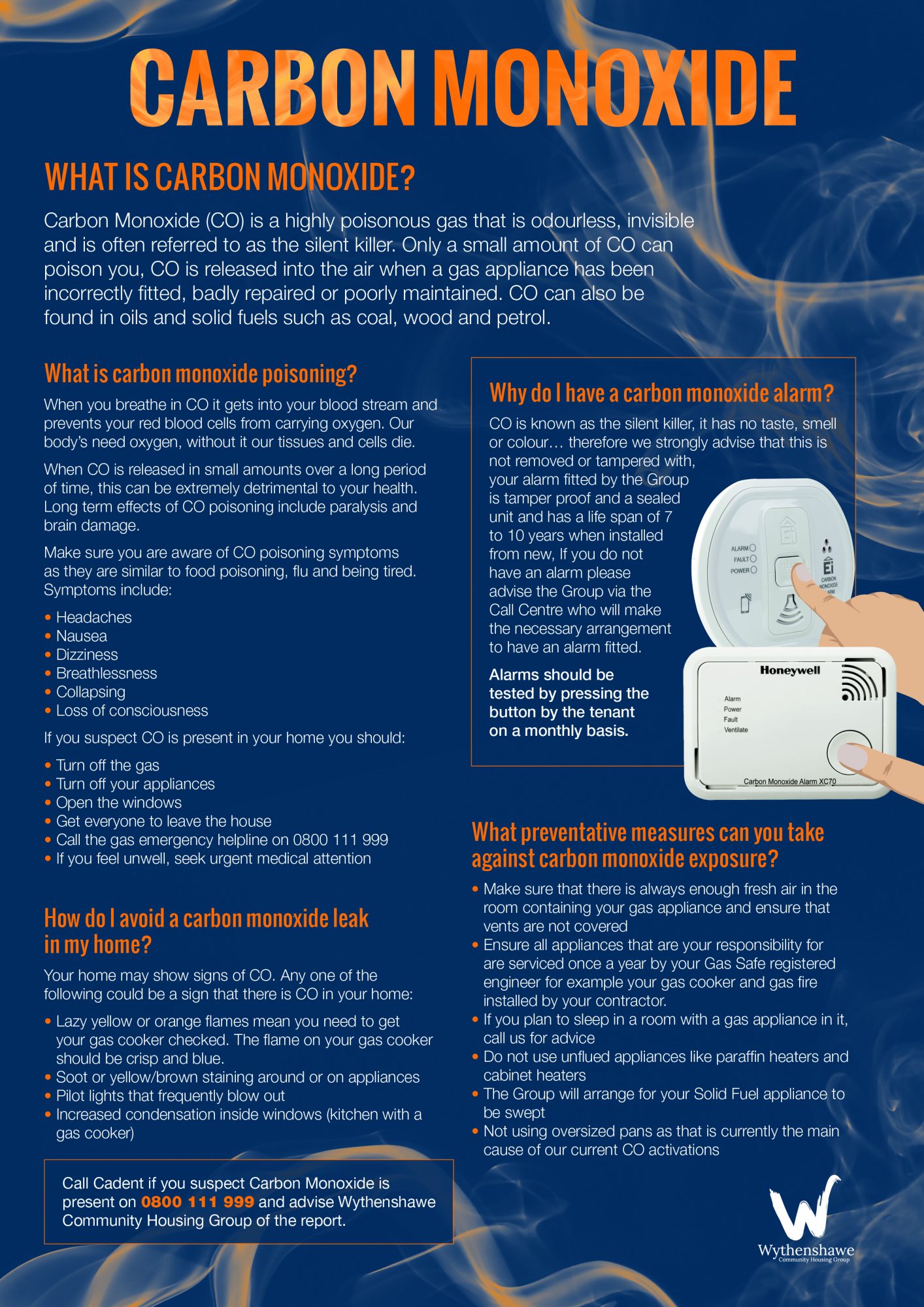 CARBON MONOXIDE

WHAT IS CARBON MONOXIDE?

Carbon Monoxide (CO) is a highly poisonous gas that is odourless, invisible and is often referred to as the silent killer. Only a small amount of CO can poison you, CO is released into the air when a gas appliance has been incorrectly fitted, badly repaired or poorly maintained. CO can also be found in oils and solid fuels such as coal, wood and petrol.

What is carbon monoxide poisoning?

When you breathe in CO it gets into your blood stream and prevents your red blood cells from carrying oxygen. Our body's need oxygen, without it our tissues and cells die.

When CO is released in small amounts over a long period of time, this can be extremely detrimental to your health. Long term effects of CO poisoning include paralysis and brain damage.

Make sure you are aware of CO poisoning symptoms as they are similar to food poisoning, flu and being tired. Symptoms include:

• Headaches
• Nausea
• Dizziness
• Breathlessness
• Collapsing
• Loss of consciousness

If you suspect CO is present in your home you should:

• Turn off the gas
• Turn off your appliances
• Open the windows
• Get everyone to leave the house
• Call the gas emergency helpline on 0800 111 999
• If you feel unwell, seek urgent medical attention

How do I avoid a carbon monoxide leak in my home?

Your home may show signs of CO. Any one of the following could be a sign that there is CO in your home:

• Lazy yellow or orange flames mean you need to get your gas cooker checked. The flame on your gas cooker should be crisp and blue.
• Soot or yellow/brown staining around or on appliances
• Pilot lights that frequently blow out
• Increased condensation inside windows (kitchen with a gas cooker)

Call Cadent if you suspect Carbon Monoxide is present on 0800 111 999 and advise Wythenshawe Community Housing Group of the report.

Why do I have a carbon monoxide alarm?

CO is known as the silent killer, it has no taste, smell or colour… therefore we strongly advise that this is not removed or tampered with, your alarm fitted by the Group is tamper proof and a sealed unit and has a life span of 7 to 10 years when installed from new, If you do not have an alarm please advise the Group via the Call Centre who will make the necessary arrangement to have an alarm fitted.

Alarms should be tested by pressing the button by the tenant on a monthly basis.

ALARM
FAULT
POWER
Ei
CARBON MONOXIDE ALARM

Honeywell
Alarm
Power
Fault
Ventilate
Carbon Monoxide Alarm XC70

What preventative measures can you take against carbon monoxide exposure?

• Make sure that there is always enough fresh air in the room containing your gas appliance and ensure that vents are not covered
• Ensure all appliances that are your responsibility for are serviced once a year by your Gas Safe registered engineer for example your gas cooker and gas fire installed by your contractor.
• If you plan to sleep in a room with a gas appliance in it, call us for advice
• Do not use unflued appliances like paraffin heaters and cabinet heaters
• The Group will arrange for your Solid Fuel appliance to be swept
• Not using oversized pans as that is currently the main cause of our current CO activations

Wythenshawe
Community Housing Group